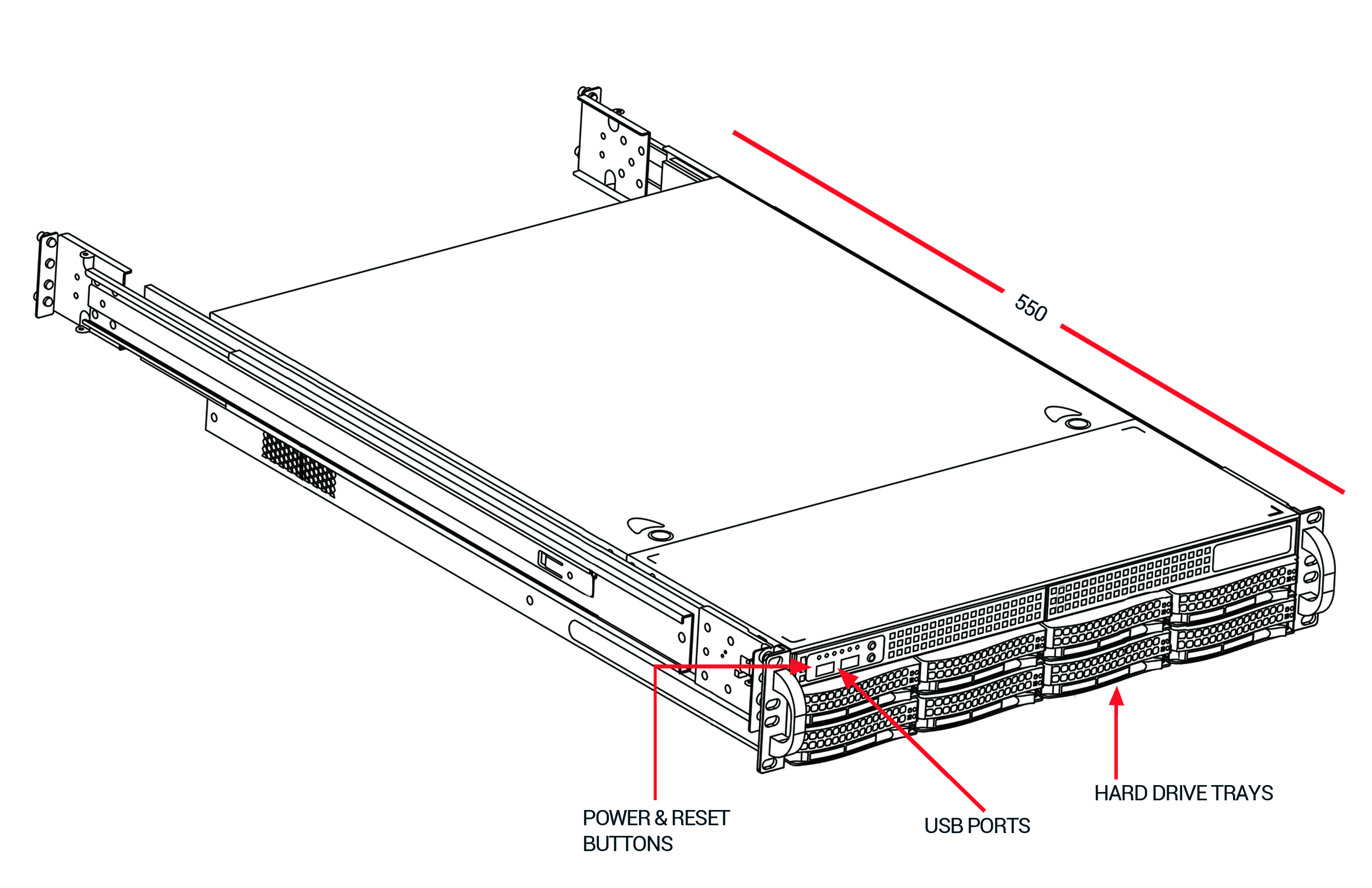 550

POWER & RESET BUTTONS

USB PORTS

HARD DRIVE TRAYS